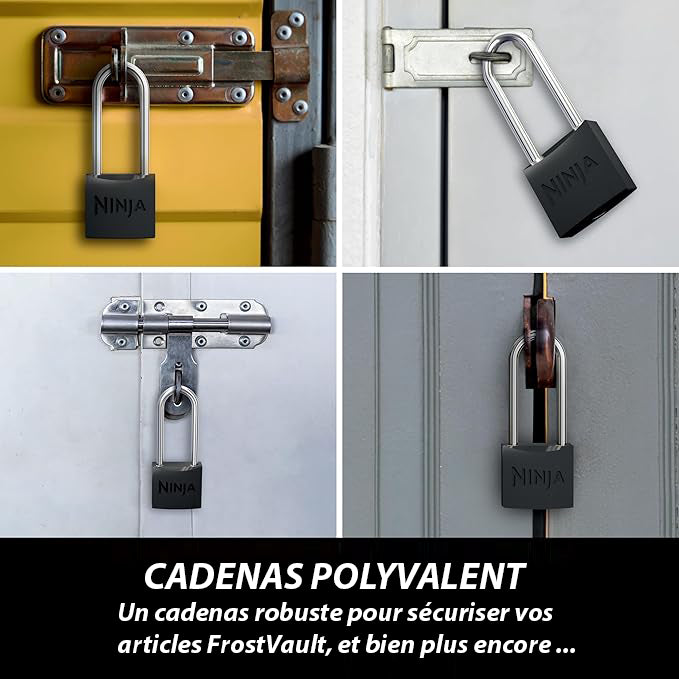 NINJA

NINJA

NINJA

NINJA

CADENAS POLYVALENT
Un cadenas robuste pour sécuriser vos articles FrostVault, et bien plus encore ...